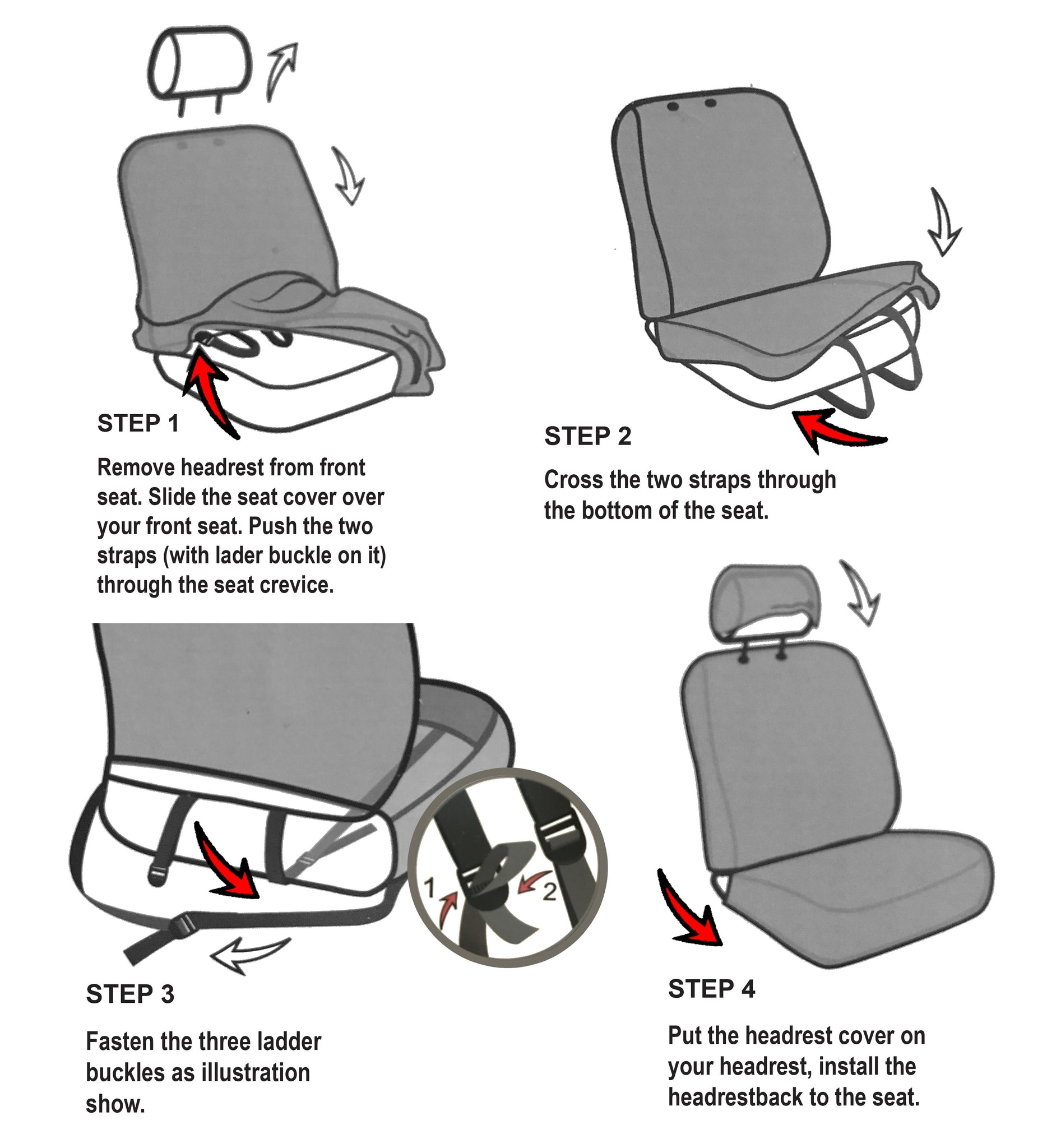 STEP 1

Remove headrest from front seat. Slide the seat cover over your front seat. Push the two straps (with lader buckle on it) through the seat crevice.

STEP 2

Cross the two straps through the bottom of the seat.

1

2

STEP 3

Fasten the three ladder buckles as illustration show.

STEP 4

Put the headrest cover on your headrest, install the headrestback to the seat.